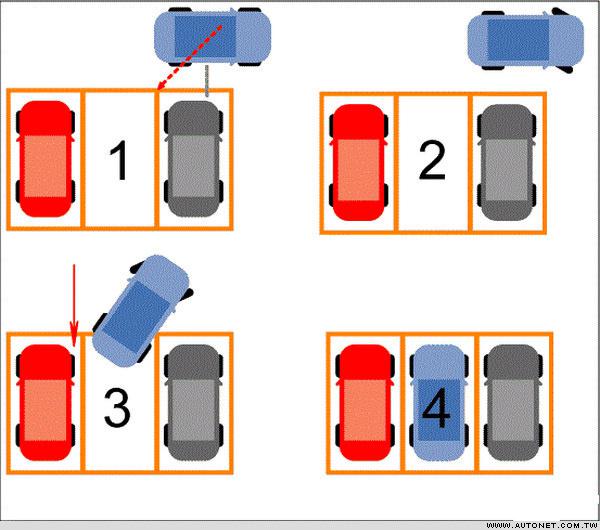 1

2

3

4

WWW.AUTONET.COM.TW